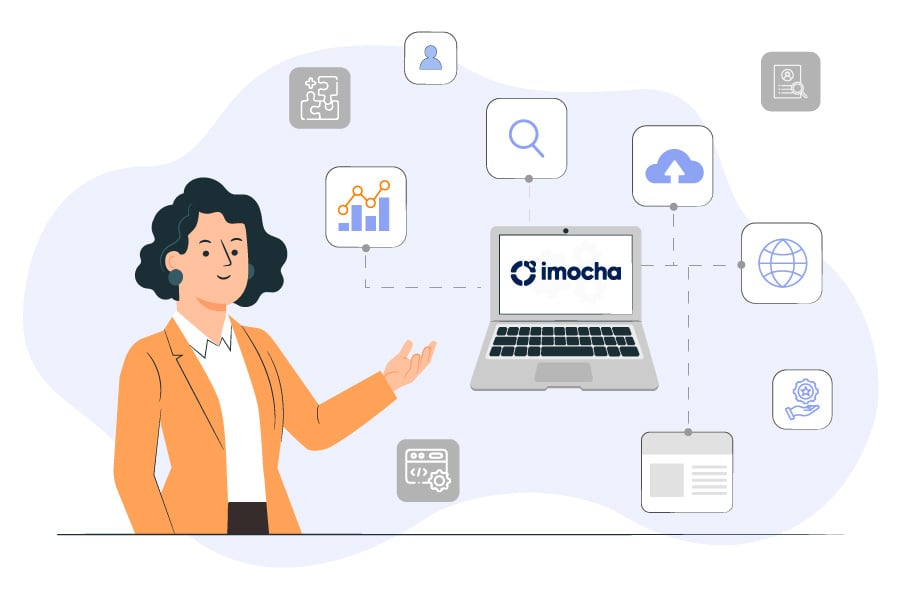 imocha