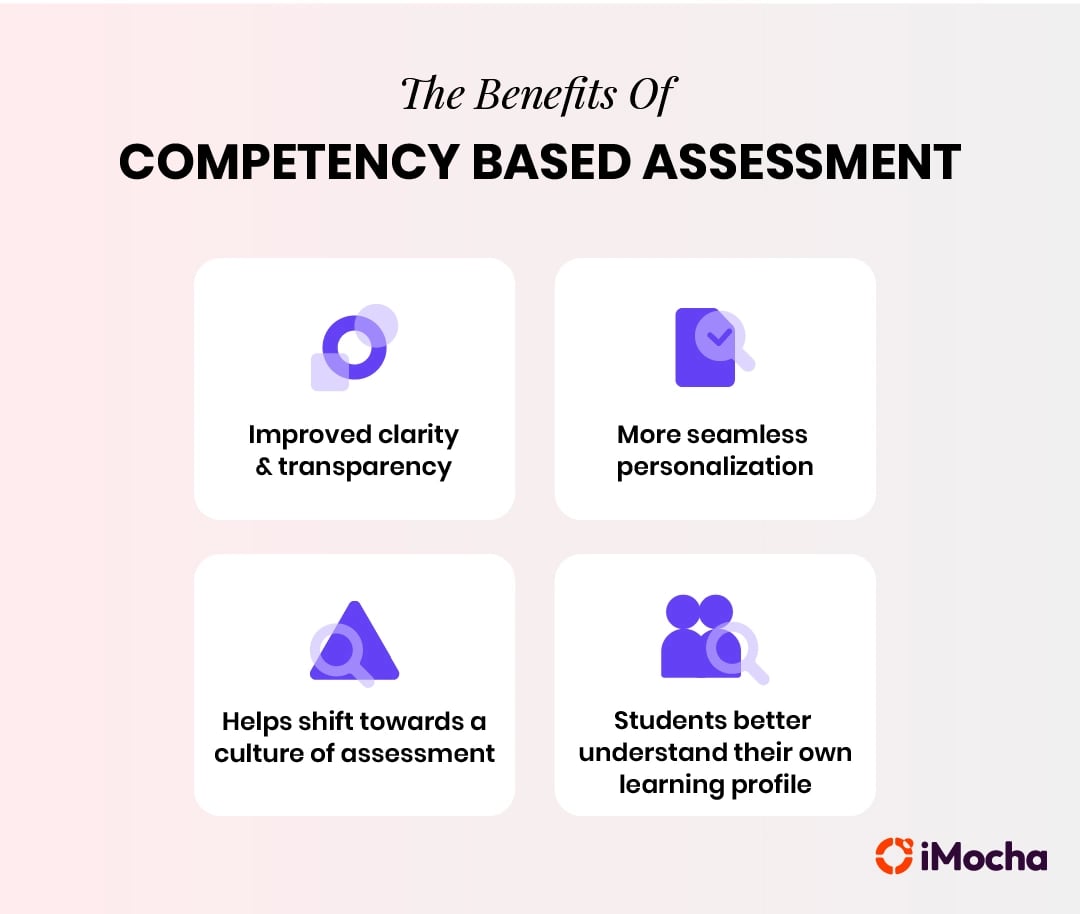 The Benefits Of
COMPETENCY BASED ASSESSMENT

Improved clarity & transparency

More seamless personalization

Helps shift towards a culture of assessment

Students better understand their own learning profile

iMocha